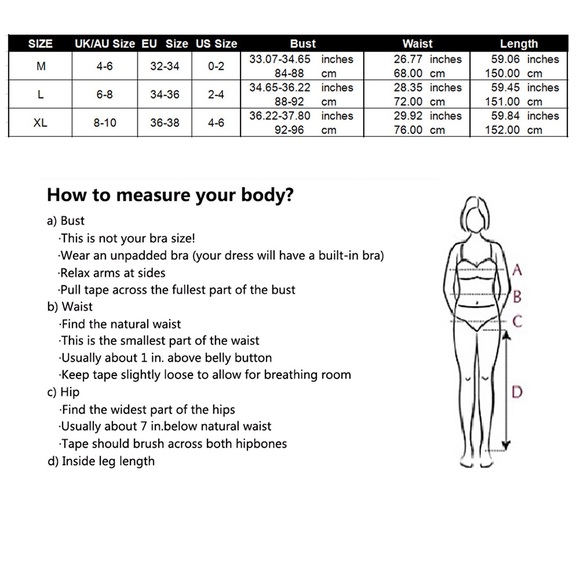 | SIZE | UK/AU Size | EU Size | US Size | Bust | Waist | Length |
|---|---|---|---|---|---|---|
| M | 4-6 | 32-34 | 0-2 | 33.07-34.65 inches 84-88 cm | 26.77 inches 68.00 cm | 59.06 inches 150.00 cm |
| L | 6-8 | 34-36 | 2-4 | 34.65-36.22 inches 88-92 cm | 28.35 inches 72.00 cm | 59.45 inches 151.00 cm |
| XL | 8-10 | 36-38 | 4-6 | 36.22-37.80 inches 92-96 cm | 29.92 inches 76.00 cm | 59.84 inches 152.00 cm |

How to measure your body?

a) Bust
·This is not your bra size!
·Wear an unpadded bra (your dress will have a built-in bra)
·Relax arms at sides
·Pull tape across the fullest part of the bust
b) Waist
·Find the natural waist
·This is the smallest part of the waist
·Usually about 1 in. above belly button
·Keep tape slightly loose to allow for breathing room
c) Hip
·Find the widest part of the hips
·Usually about 7 in.below natural waist
·Tape should brush across both hipbones
d) Inside leg length

A
B
C
D